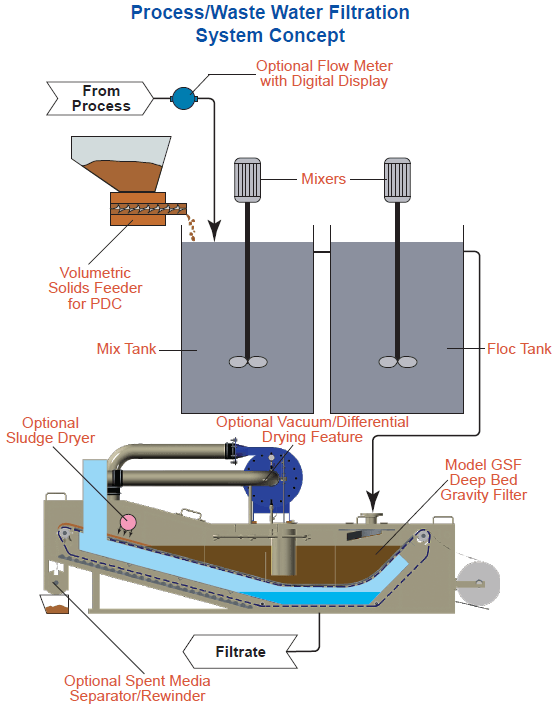 Process/Waste Water Filtration System Concept

From Process

Optional Flow Meter with Digital Display

Mixers

Volumetric Solids Feeder for PDC

Mix Tank

Floc Tank

Optional Sludge Dryer

Optional Vacuum/Differential Drying Feature

Model GSF Deep Bed Gravity Filter

Filtrate

Optional Spent Media Separator/Rewinder